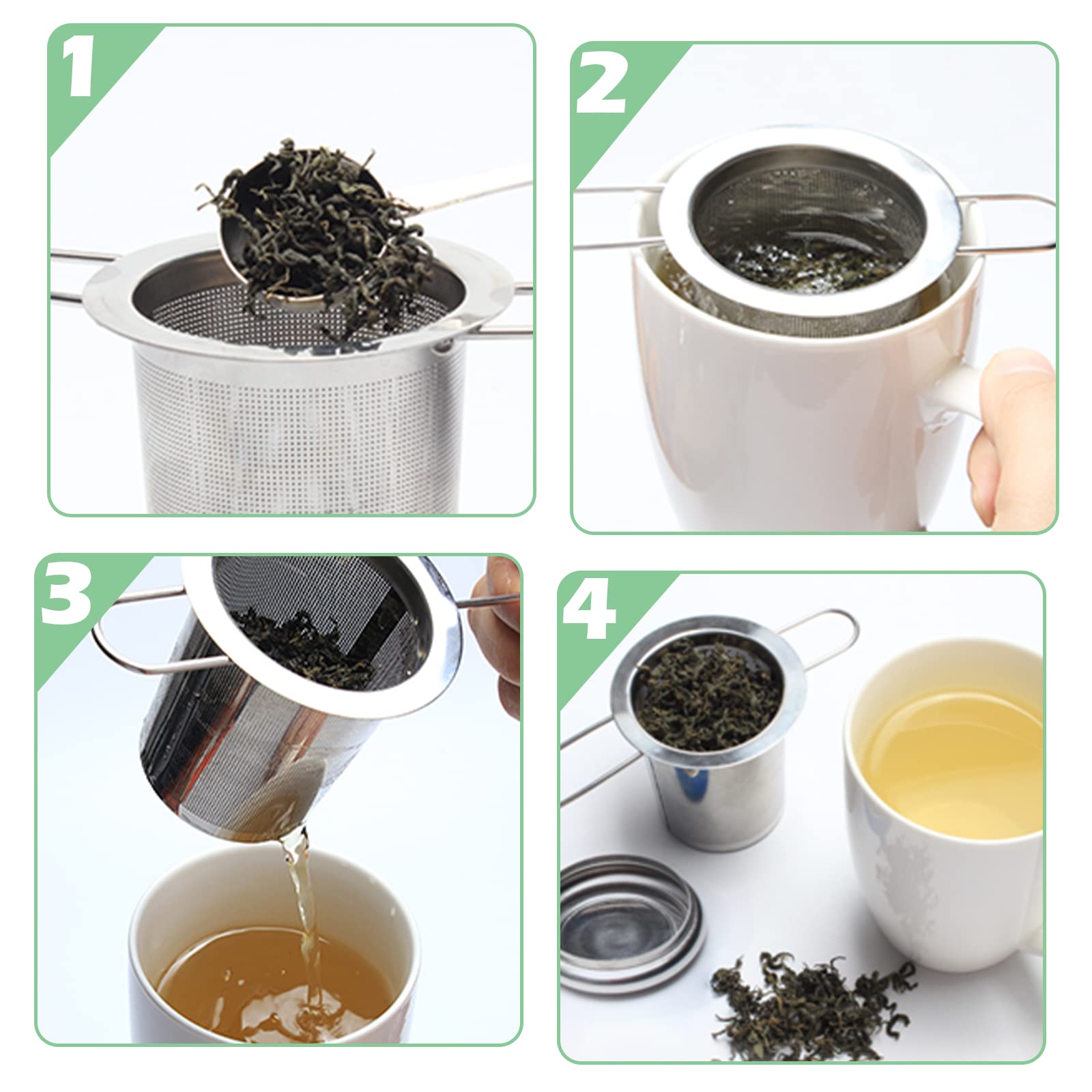 1

2

3

4