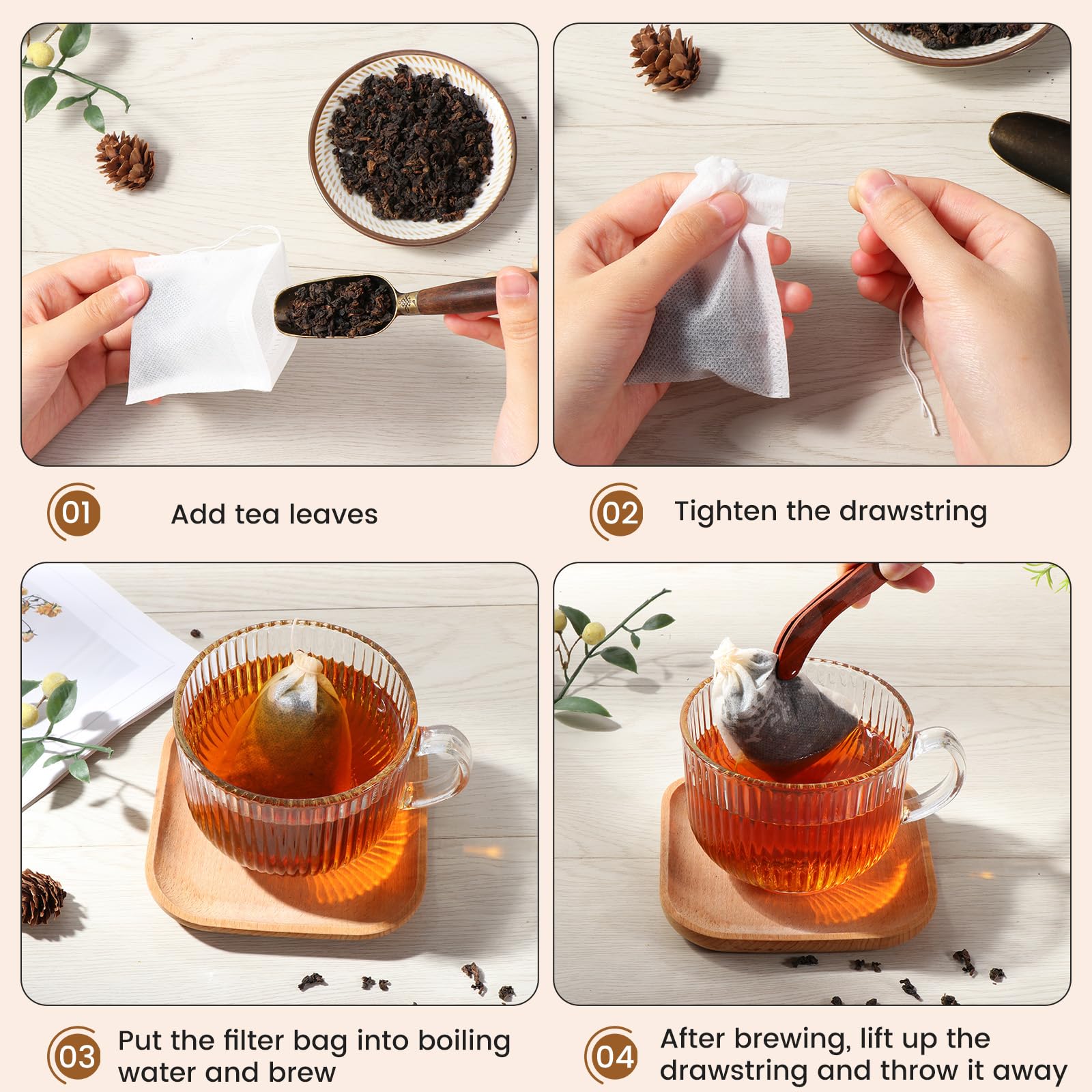 01 Add tea leaves

02 Tighten the drawstring

03 Put the filter bag into boiling water and brew

04 After brewing, lift up the drawstring and throw it away